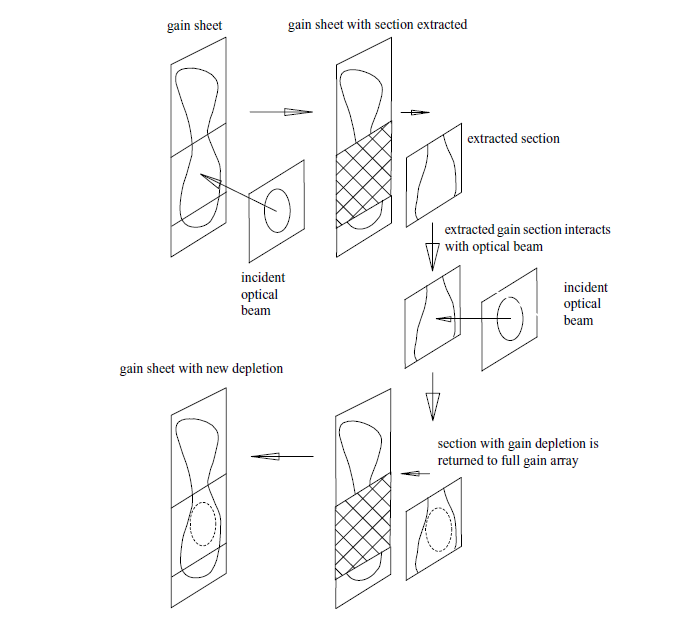 gain sheet

gain sheet with section extracted

extracted section

incident optical beam

extracted gain section interacts with optical beam

incident optical beam

gain sheet with new depletion

section with gain depletion is returned to full gain array